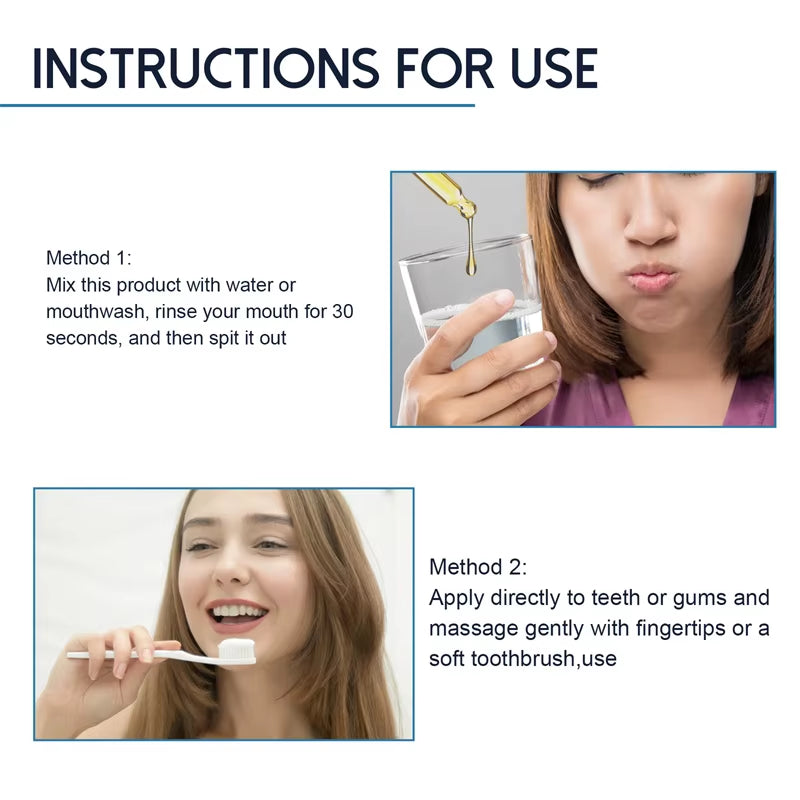 INSTRUCTIONS FOR USE

Method 1:
Mix this product with water or mouthwash, rinse your mouth for 30 seconds, and then spit it out

Method 2:
Apply directly to teeth or gums and massage gently with fingertips or a soft toothbrush,use