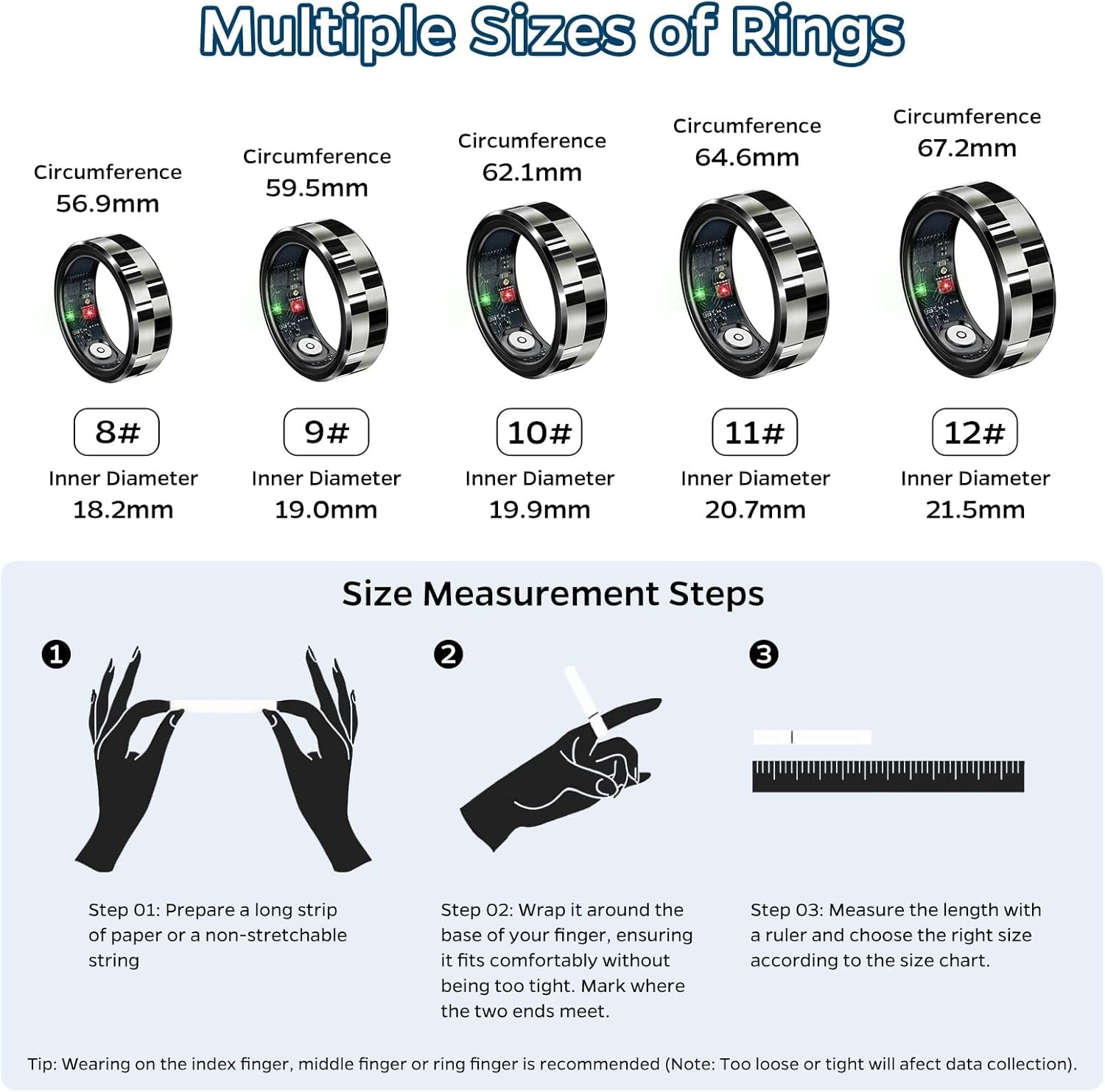 Multiple Sizes of Rings

Circumference 56.9mm

8#

Inner Diameter 18.2mm

Circumference 59.5mm

9#

Inner Diameter 19.0mm

Circumference 62.1mm

10#

Inner Diameter 19.9mm

Circumference 64.6mm

11#

Inner Diameter 20.7mm

Circumference 67.2mm

12#

Inner Diameter 21.5mm

Size Measurement Steps

❶

Step 01: Prepare a long strip of paper or a non-stretchable string

❷

Step 02: Wrap it around the base of your finger, ensuring it fits comfortably without being too tight. Mark where the two ends meet.

❸

Step 03: Measure the length with a ruler and choose the right size according to the size chart.

Tip: Wearing on the index finger, middle finger or ring finger is recommended (Note: Too loose or tight will afect data collection).