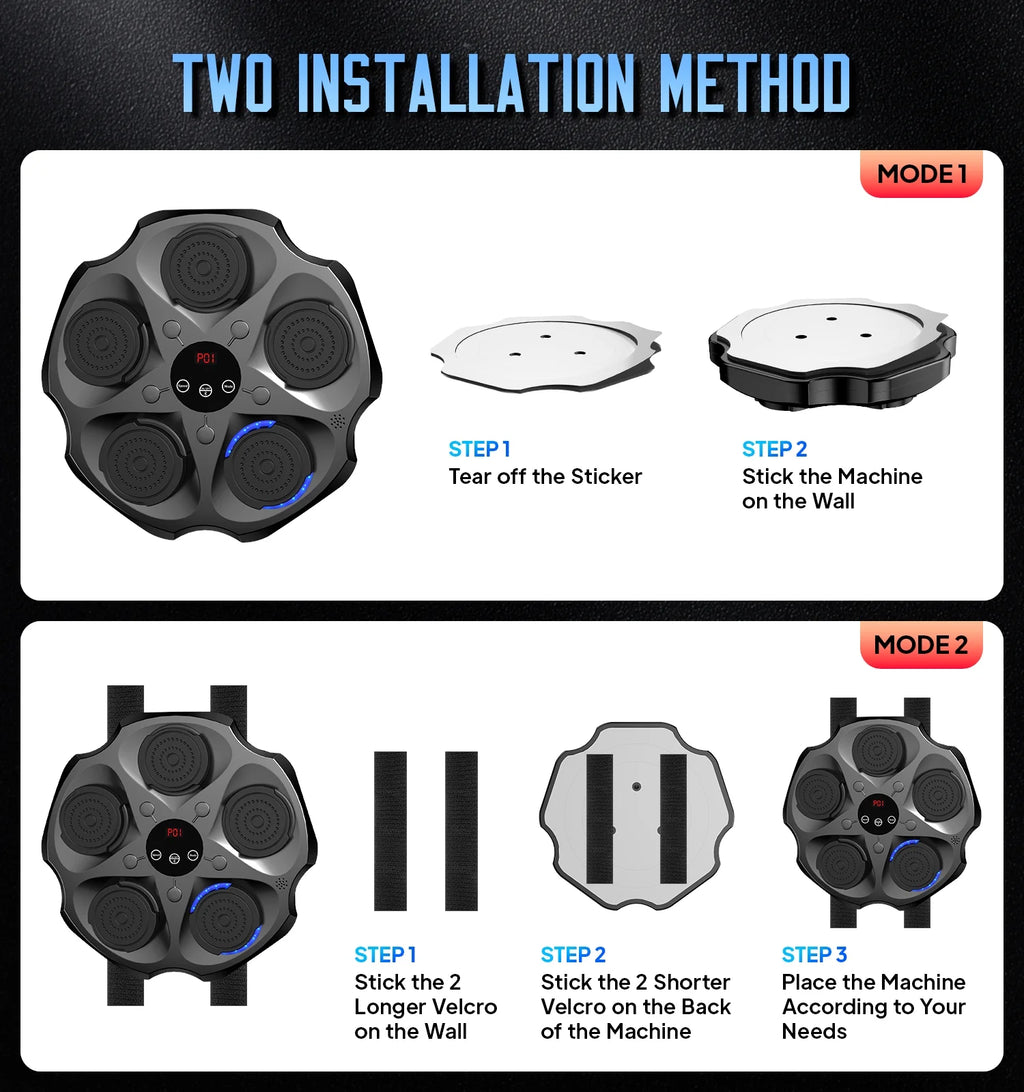 TWO INSTALLATION METHOD

MODE 1

P01

STEP 1
Tear off the Sticker

STEP 2
Stick the Machine on the Wall

MODE 2

P01

STEP 1
Stick the 2 Longer Velcro on the Wall

STEP 2
Stick the 2 Shorter Velcro on the Back of the Machine

P01

STEP 3
Place the Machine According to Your Needs